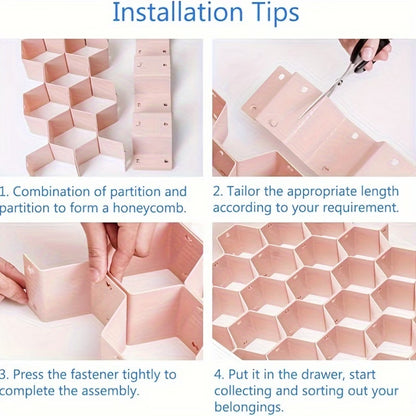 Installation Tips

1. Combination of partition and partition to form a honeycomb.

2. Tailor the appropriate length according to your requirement.

3. Press the fastener tightly to complete the assembly.

4. Put it in the drawer, start collecting and sorting out your belongings.